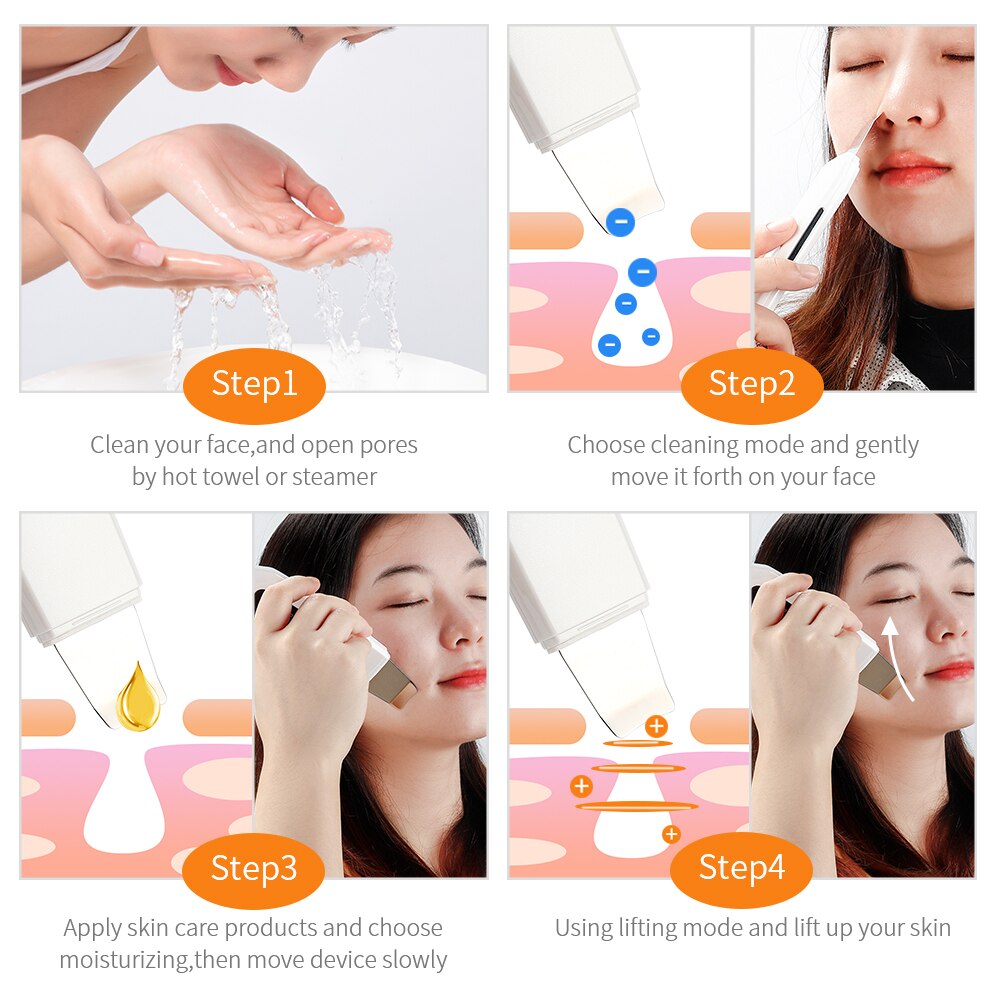 Step1

Clean your face,and open pores by hot towel or steamer

Step2

Choose cleaning mode and gently move it forth on your face

Step3

Apply skin care products and choose moisturizing,then move device slowly

Step4

Using lifting mode and lift up your skin