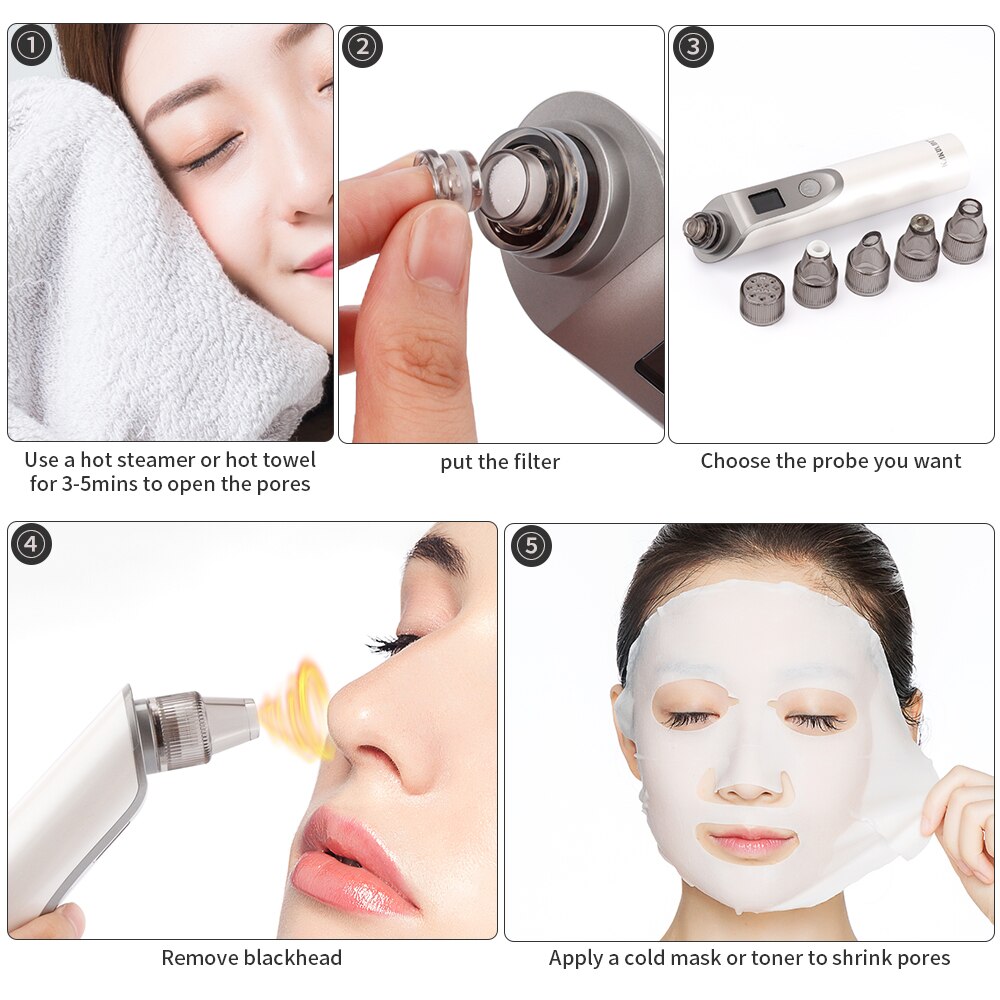 ①
Use a hot steamer or hot towel for 3-5mins to open the pores

②
put the filter

③
Choose the probe you want

④
Remove blackhead

⑤
Apply a cold mask or toner to shrink pores