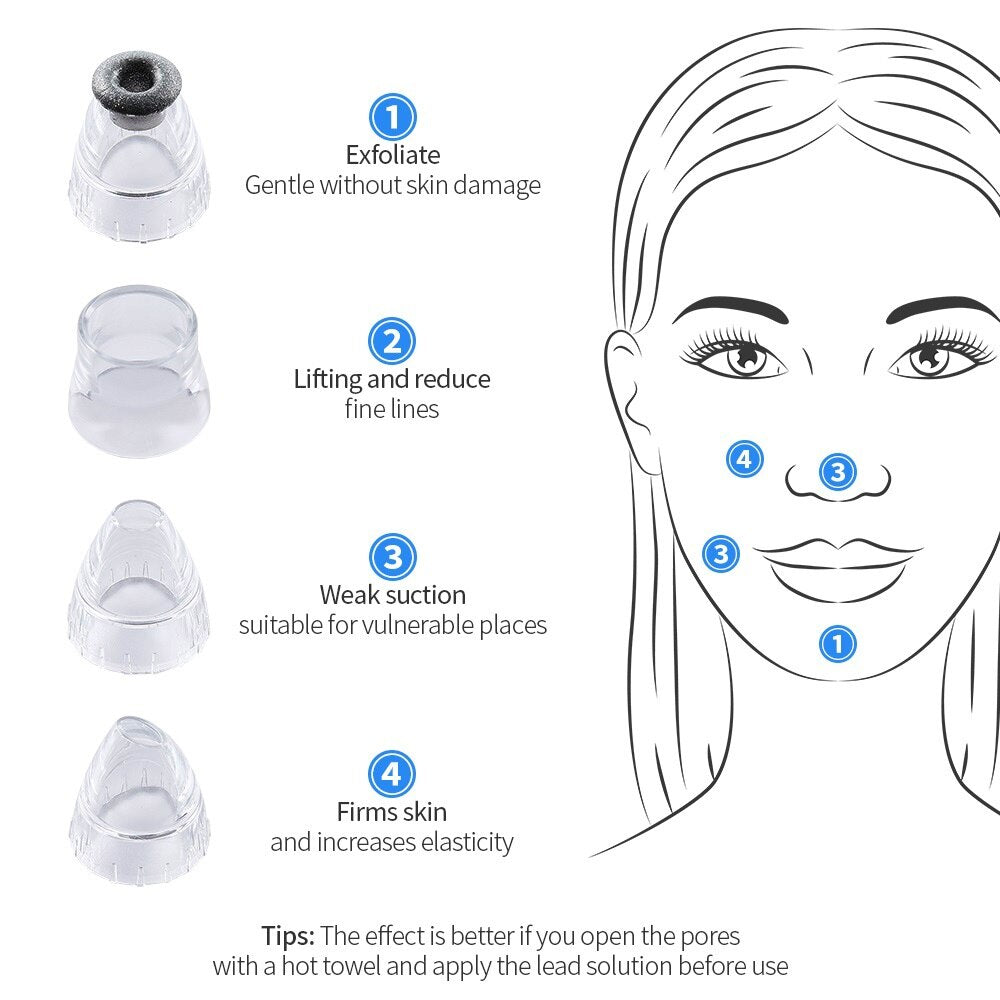 1
Exfoliate
Gentle without skin damage

2
Lifting and reduce
fine lines

3
Weak suction
suitable for vulnerable places

4
Firms skin
and increases elasticity

4
3
3
1

Tips: The effect is better if you open the pores with a hot towel and apply the lead solution before use