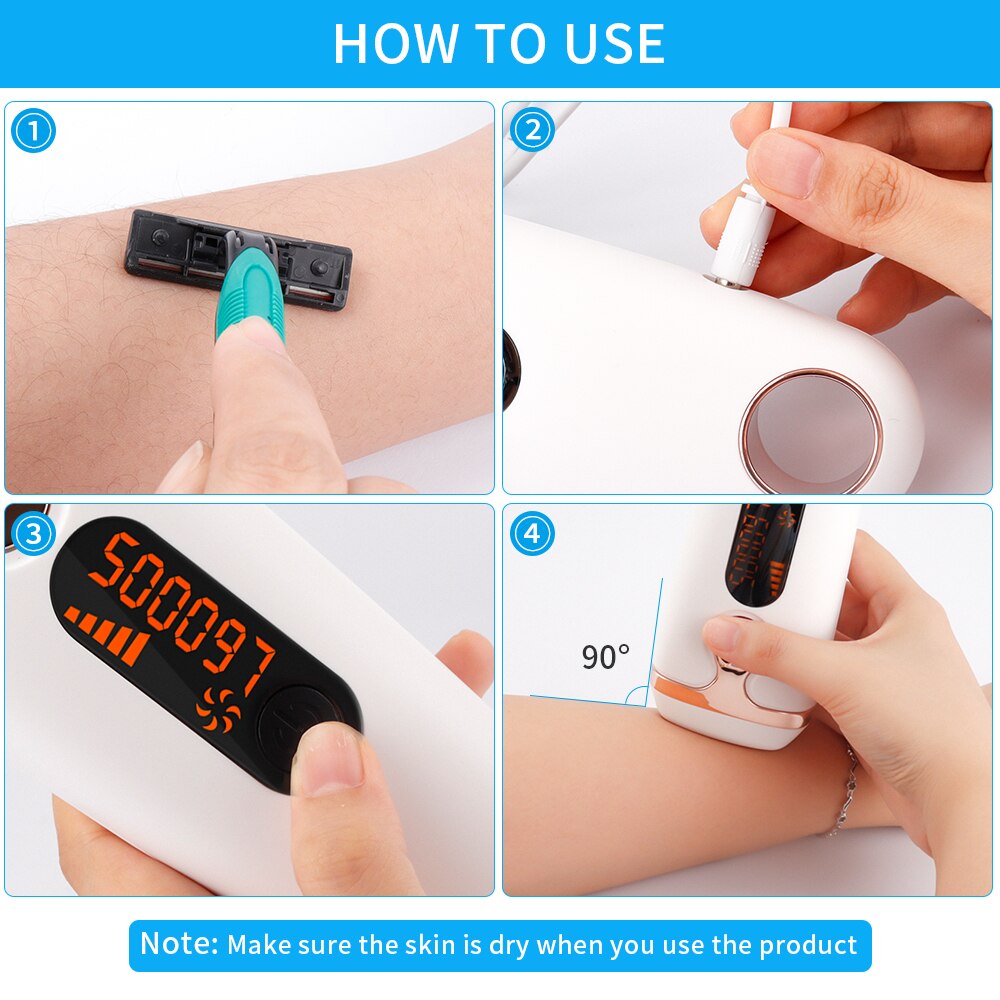 HOW TO USE

1

2

3

500097

4

90°

Note: Make sure the skin is dry when you use the product