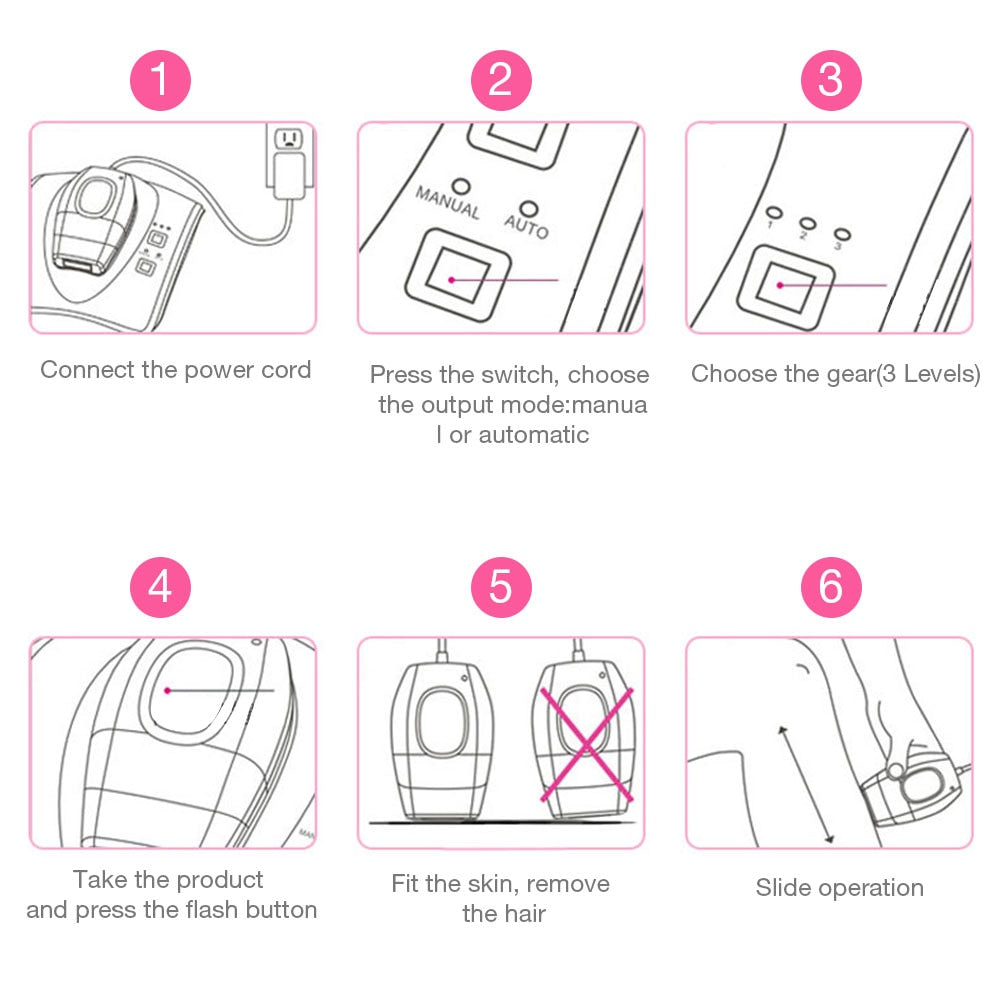 1

Connect the power cord

2

MANUAL AUTO

Press the switch, choose the output mode:manua l or automatic

3

1 2 3

Choose the gear(3 Levels)

4

MAN

Take the product and press the flash button

5

Fit the skin, remove the hair

6

Slide operation