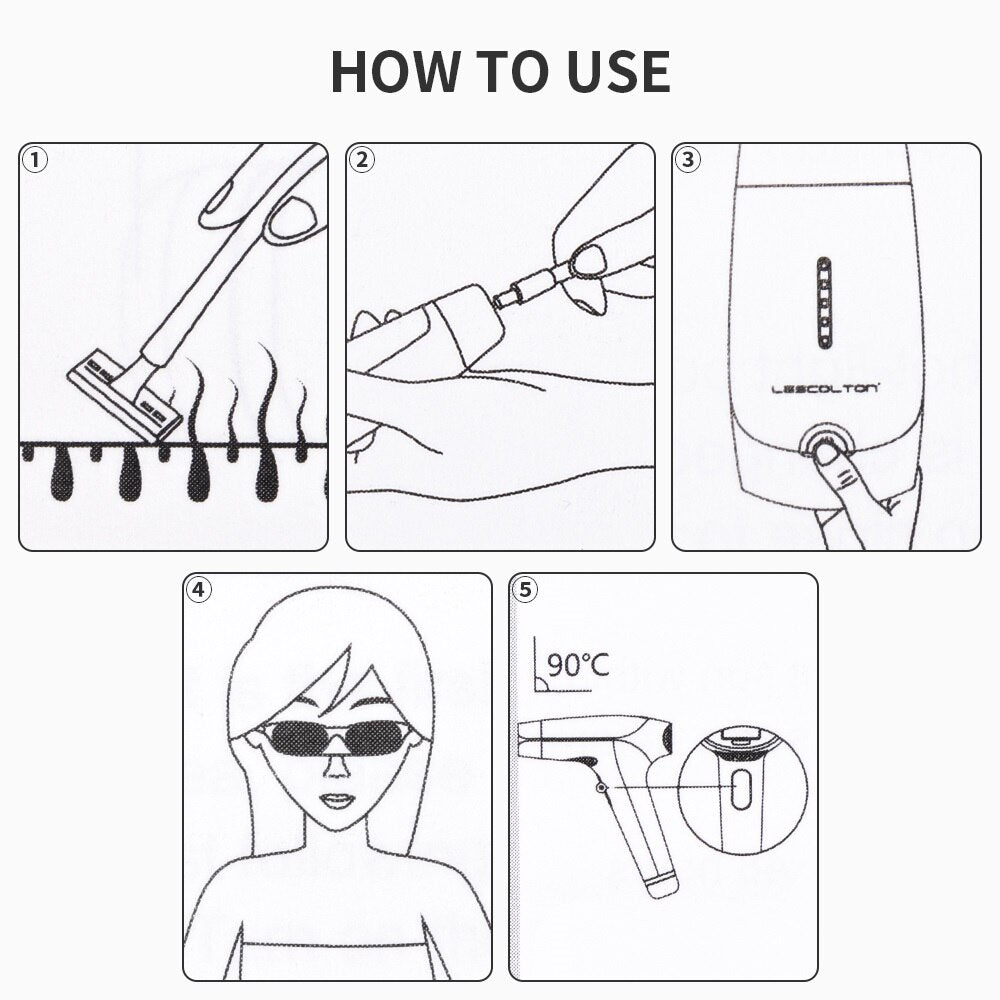 HOW TO USE

1

2

3

LESCOLTON

4

5

90°C